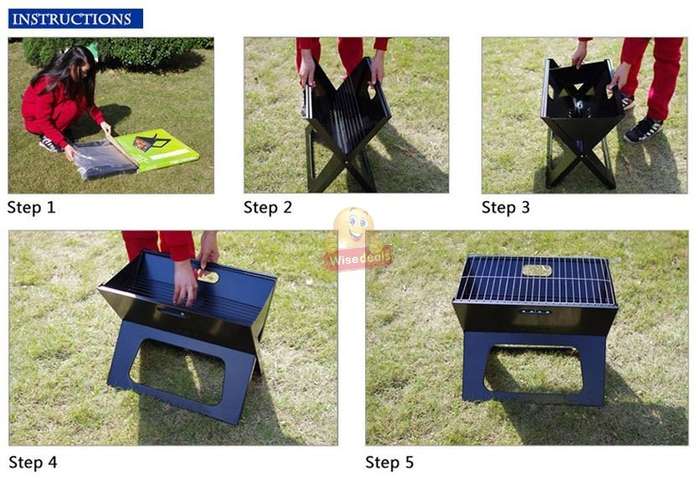 INSTRUCTIONS

Step 1

Step 2

Step 3

Wisedeals

Step 4

Step 5