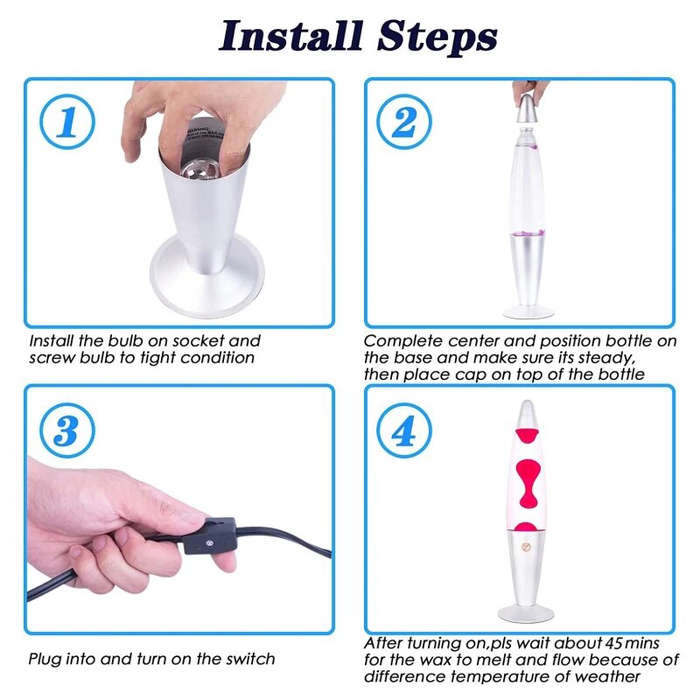 Install Steps

1

Install the bulb on socket and screw bulb to tight condition

2

Complete center and position bottle on the base and make sure its steady, then place cap on top of the bottle

3

Plug into and turn on the switch

4

After turning on,pls wait about 45mins for the wax to melt and flow because of difference temperature of weather