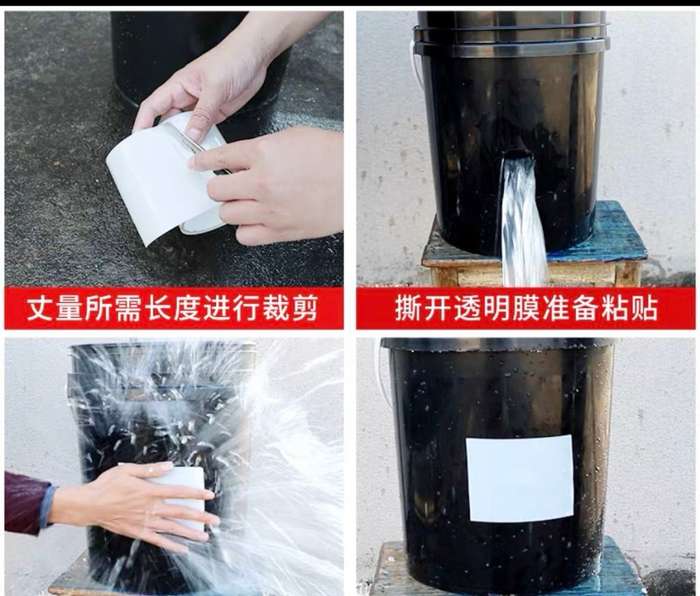 丈量所需长度进行裁剪

撕开透明膜准备粘贴