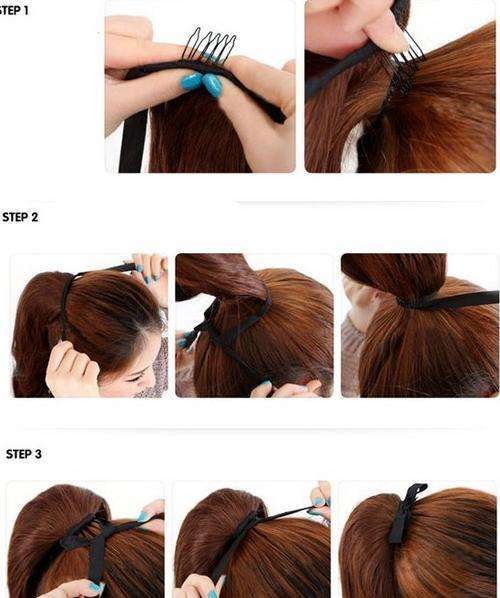 STEP 1

STEP 2

STEP 3