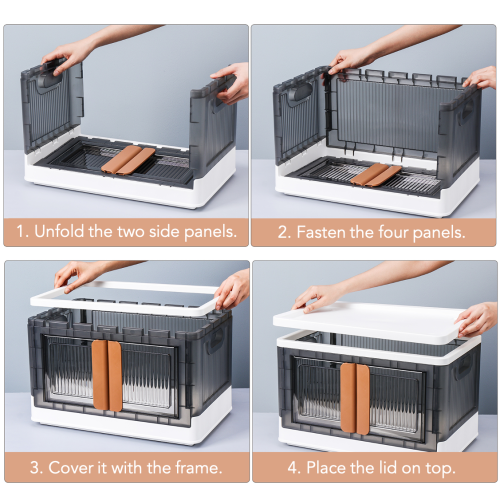 1. Unfold the two side panels.

2. Fasten the four panels.

3. Cover it with the frame.

4. Place the lid on top.