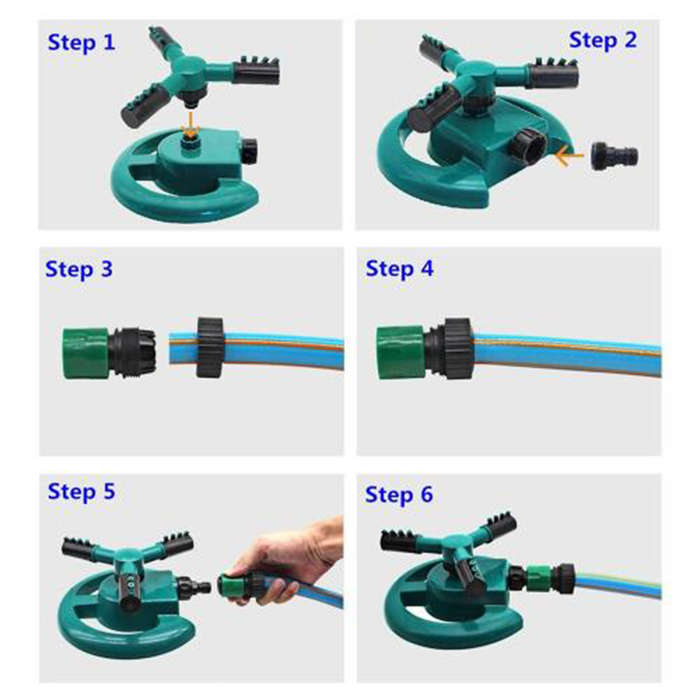 Step 1

Step 2

Step 3

Step 4

Step 5

Step 6