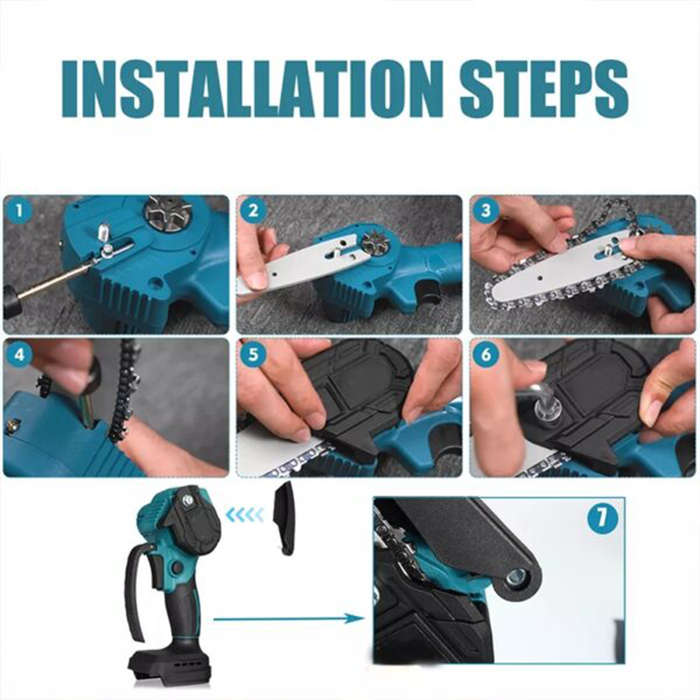 INSTALLATION STEPS

1

2

3

4

5

6

7