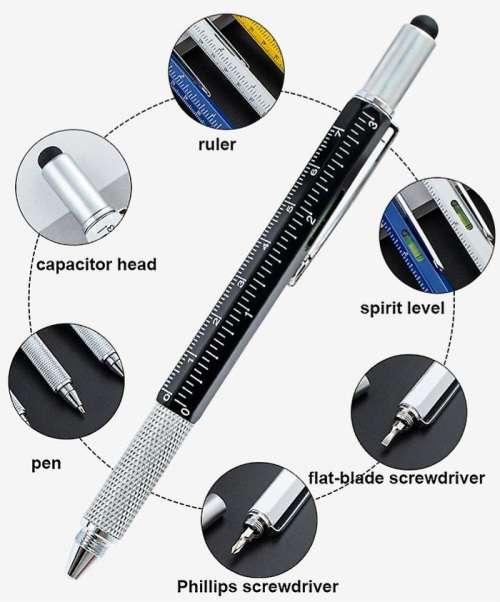 ruler

capacitor head

spirit level

pen

flat-blade screwdriver

Phillips screwdriver

0
1
2
3
4
5
6
7

0
1
2
3