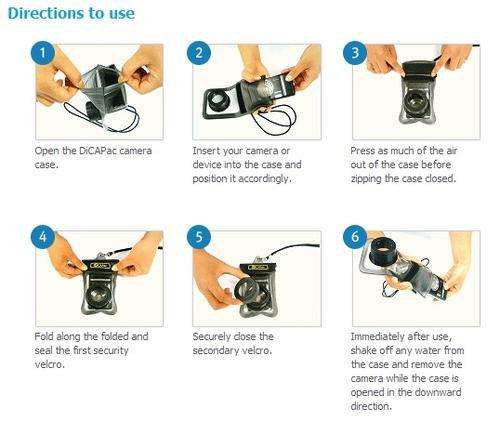 Directions to use

1

Open the DiCAPac camera case.

2

Insert your camera or device into the case and position it accordingly.

3

Press as much of the air out of the case before zipping the case closed.

4

Fold along the folded and seal the first security velcro.

5

Securely close the secondary velcro.

6

Immediately after use, shake off any water from the case and remove the camera while the case is opened in the downward direction.