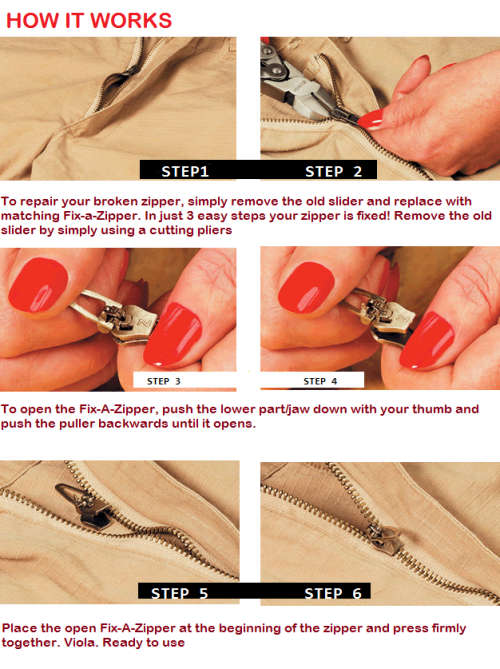 HOW IT WORKS

STEP1

STEP 2

To repair your broken zipper, simply remove the old slider and replace with matching Fix-a-Zipper. In just 3 easy steps your zipper is fixed! Remove the old slider by simply using a cutting pliers

STEP 3

STEP 4

To open the Fix-A-Zipper, push the lower part/jaw down with your thumb and push the puller backwards until it opens.

STEP 5

STEP 6

Place the open Fix-A-Zipper at the beginning of the zipper and press firmly together. Viola. Ready to use