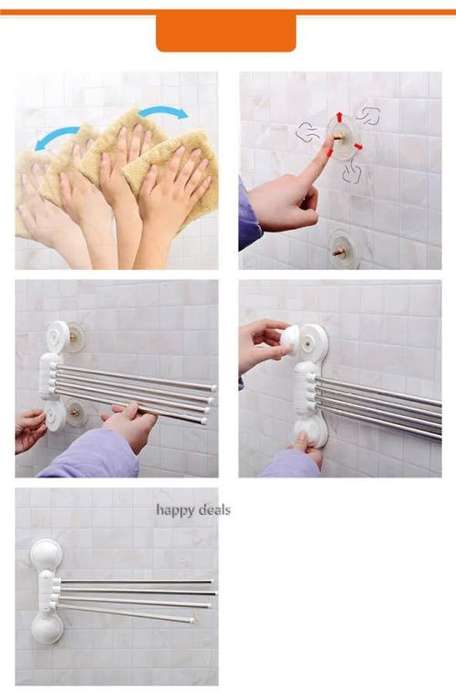 happy deals