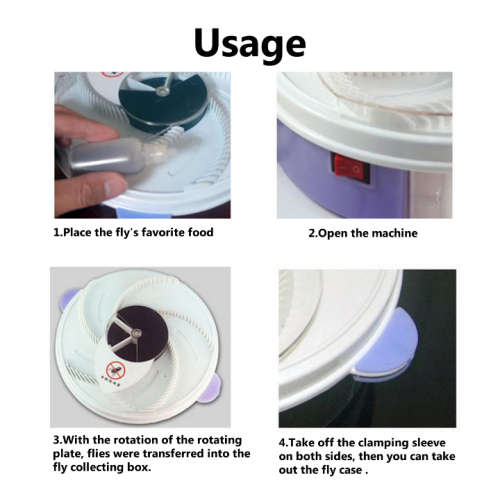 Usage

1.Place the fly's favorite food

2.Open the machine

3.With the rotation of the rotating plate, flies were transferred into the fly collecting box.

4.Take off the clamping sleeve on both sides, then you can take out the fly case .