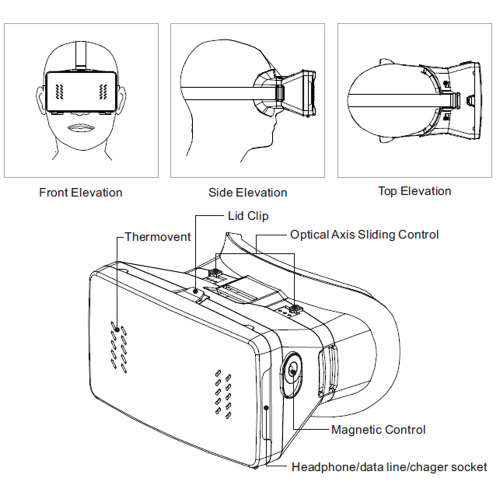 Front Elevation

Side Elevation

Top Elevation

Lid Clip

Thermovent

Optical Axis Sliding Control

Magnetic Control

Headphone/data line/chager socket