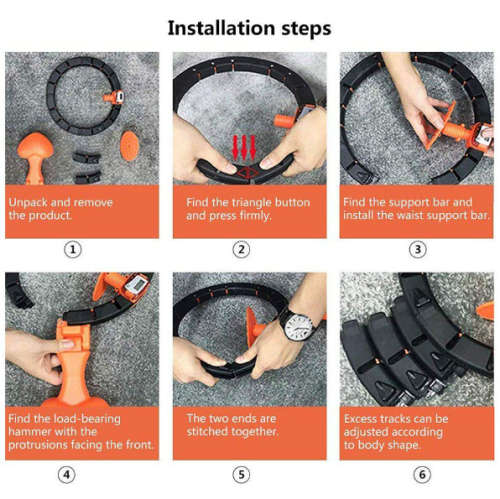 Installation steps

Unpack and remove the product.

1

Find the triangle button and press firmly.

2

Find the support bar and install the waist support bar.

3

Find the load-bearing hammer with the protrusions facing the front.

4

The two ends are stitched together.

5

Excess tracks can be adjusted according to body shape.

6