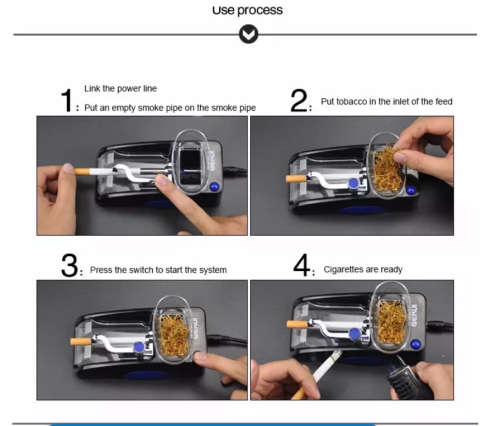 Use process

1: Link the power line
Put an empty smoke pipe on the smoke pipe

2: Put tobacco in the inlet of the feed

3: Press the switch to start the system

4: Cigarettes are ready