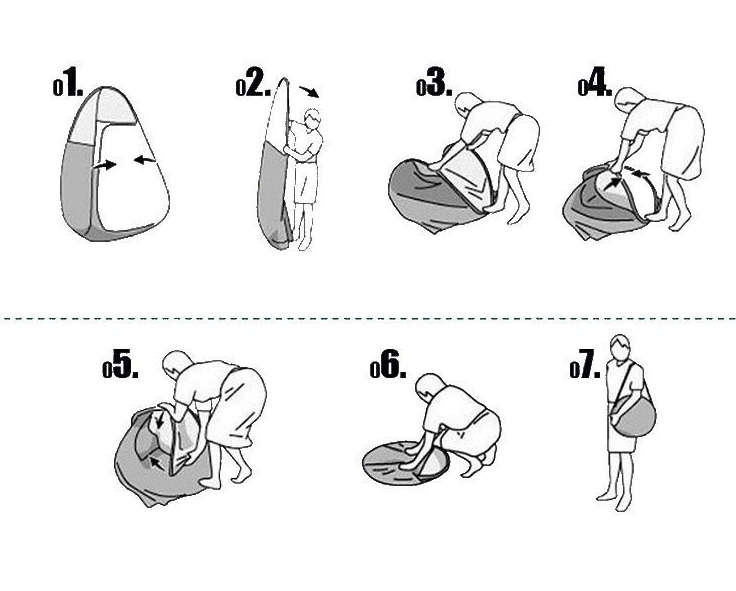 01.

02.

03.

04.

05.

06.

07.