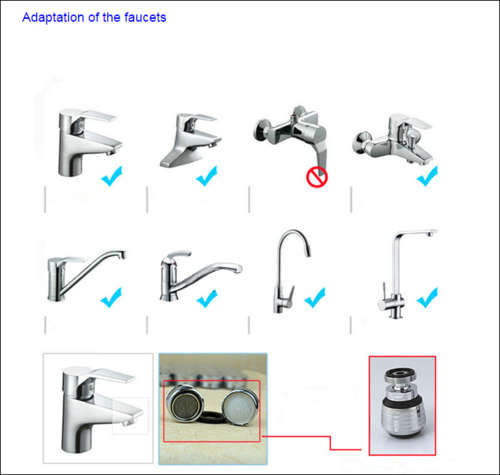 Adaptation of the faucets