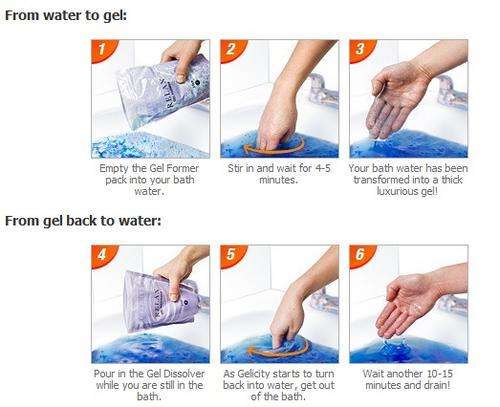 From water to gel:

1

RELAX

Empty the Gel Former pack into your bath water.

2

Stir in and wait for 4-5 minutes.

3

Your bath water has been transformed into a thick luxurious gel!

From gel back to water:

4

RELAX

Pour in the Gel Dissolver while you are still in the bath.

5

As Gelicity starts to turn back into water, get out of the bath.

6

Wait another 10-15 minutes and drain!