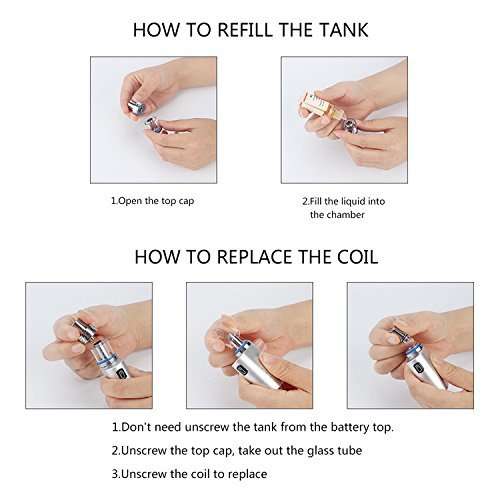 HOW TO REFILL THE TANK

1.Open the top cap

2.Fill the liquid into the chamber

HOW TO REPLACE THE COIL

1.Don't need unscrew the tank from the battery top.

2.Unscrew the top cap, take out the glass tube

3.Unscrew the coil to replace