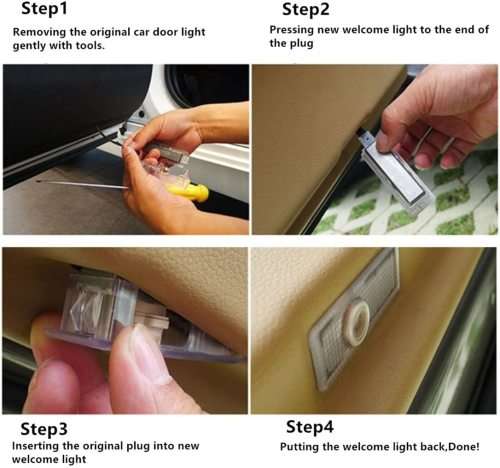 Step1
Removing the original car door light gently with tools.

Step2
Pressing new welcome light to the end of the plug

Step3
Inserting the original plug into new welcome light

Step4
Putting the welcome light back,Done!