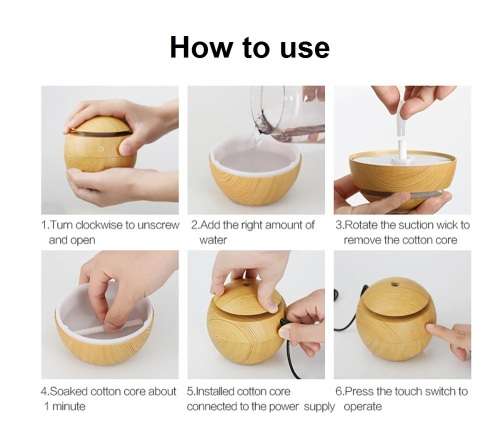 How to use

1.Turn clockwise to unscrew and open

2.Add the right amount of water

3.Rotate the suction wick to remove the cotton core

4.Soaked cotton core about 1 minute

5.Installed cotton core connected to the power supply

6.Press the touch switch to operate