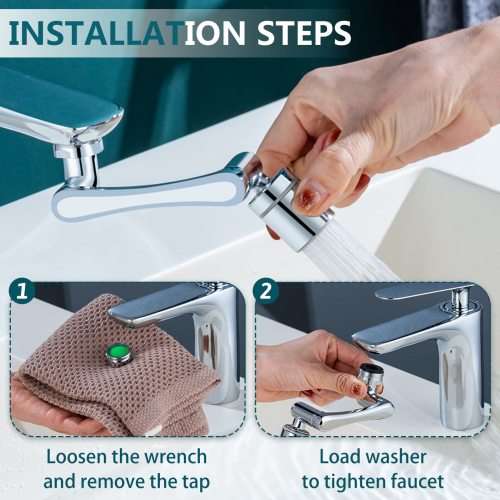 INSTALLATION STEPS

1

Loosen the wrench and remove the tap

2

Load washer to tighten faucet