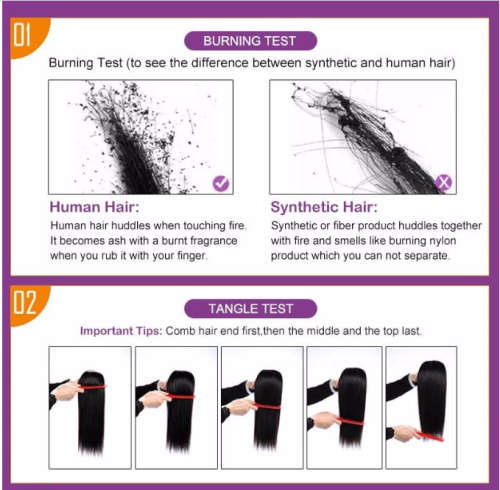 01

BURNING TEST

Burning Test (to see the difference between synthetic and human hair)

Human Hair:

Human hair huddles when touching fire. It becomes ash with a burnt fragrance when you rub it with your finger.

Synthetic Hair:

Synthetic or fiber product huddles together with fire and smells like burning nylon product which you can not separate.

02

TANGLE TEST

Important Tips: Comb hair end first,then the middle and the top last.