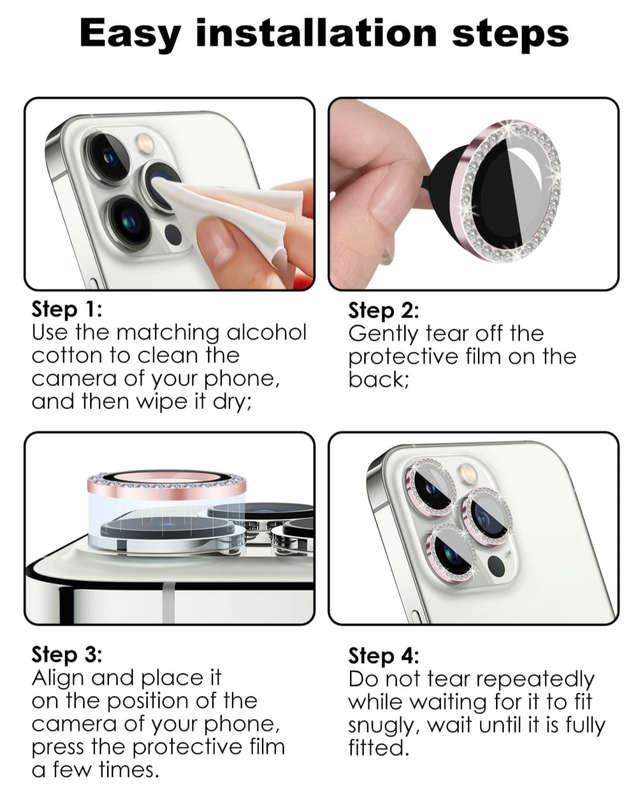 Easy installation steps

Step 1:
Use the matching alcohol cotton to clean the camera of your phone, and then wipe it dry;

Step 2:
Gently tear off the protective film on the back;

Step 3:
Align and place it on the position of the camera of your phone, press the protective film a few times.

Step 4:
Do not tear repeatedly while waiting for it to fit snugly, wait until it is fully fitted.