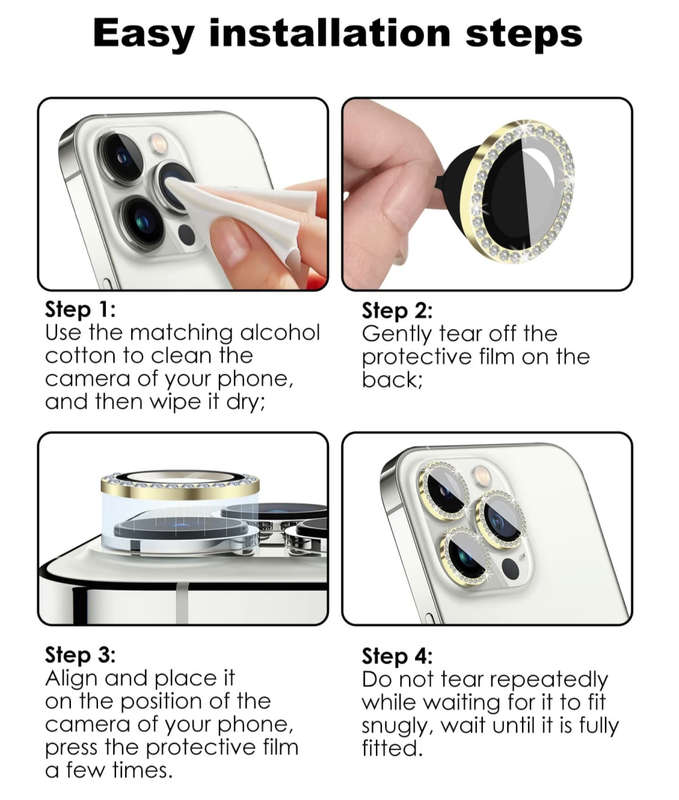 Easy installation steps

Step 1:
Use the matching alcohol cotton to clean the camera of your phone, and then wipe it dry;

Step 2:
Gently tear off the protective film on the back;

Step 3:
Align and place it on the position of the camera of your phone, press the protective film a few times.

Step 4:
Do not tear repeatedly while waiting for it to fit snugly, wait until it is fully fitted.