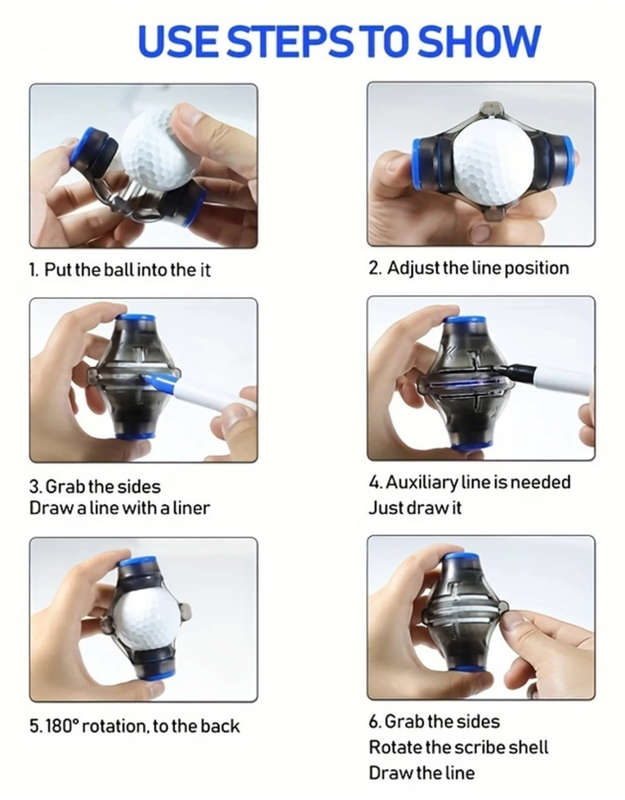 USE STEPS TO SHOW

1. Put the ball into the it

2. Adjust the line position

3. Grab the sides
Draw a line with a liner

4. Auxiliary line is needed
Just draw it

5. 180° rotation, to the back

6. Grab the sides
Rotate the scribe shell
Draw the line