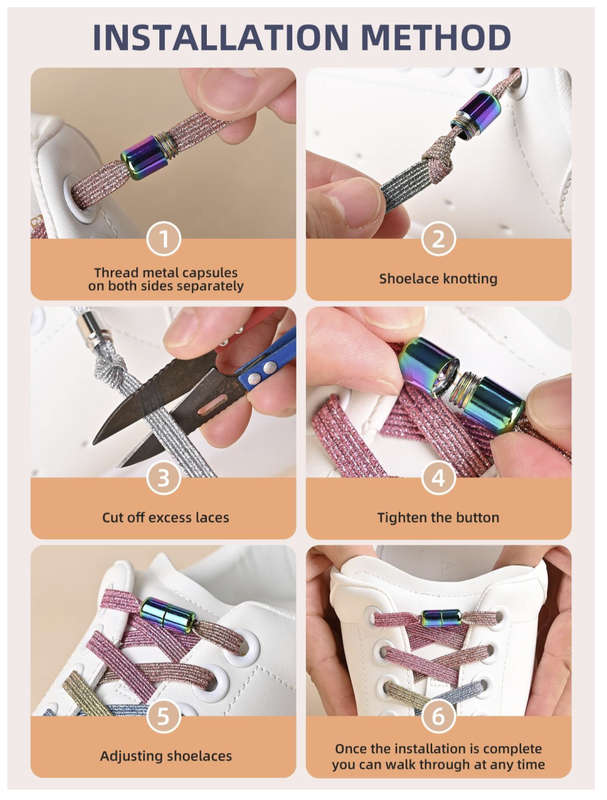 INSTALLATION METHOD

1
Thread metal capsules on both sides separately

2
Shoelace knotting

3
Cut off excess laces

4
Tighten the button

5
Adjusting shoelaces

6
Once the installation is complete you can walk through at any time