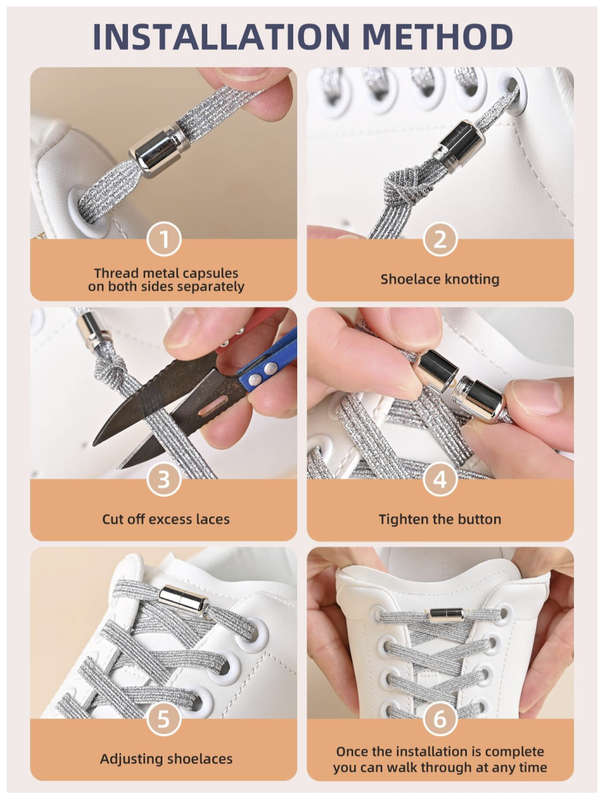 INSTALLATION METHOD

1
Thread metal capsules on both sides separately

2
Shoelace knotting

3
Cut off excess laces

4
Tighten the button

5
Adjusting shoelaces

6
Once the installation is complete you can walk through at any time