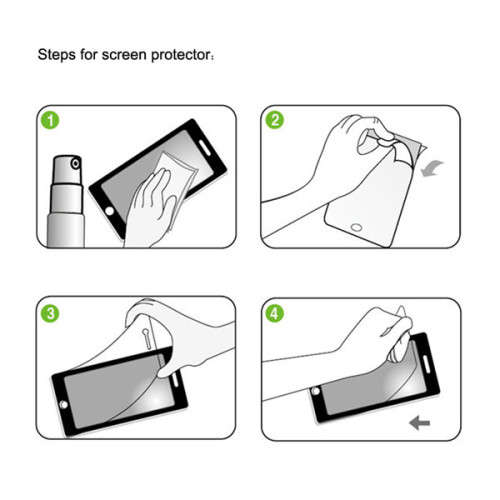 Steps for screen protector:

1

2

3

4