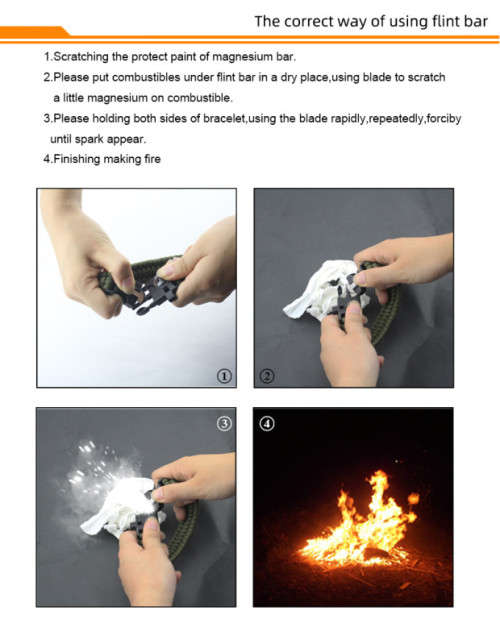 The correct way of using flint bar

1.Scratching the protect paint of magnesium bar.

2.Please put combustibles under flint bar in a dry place,using blade to scratch a little magnesium on combustible.

3.Please holding both sides of bracelet,using the blade rapidly,repeatedly,forciby until spark appear.

4.Finishing making fire

①

②

③

④