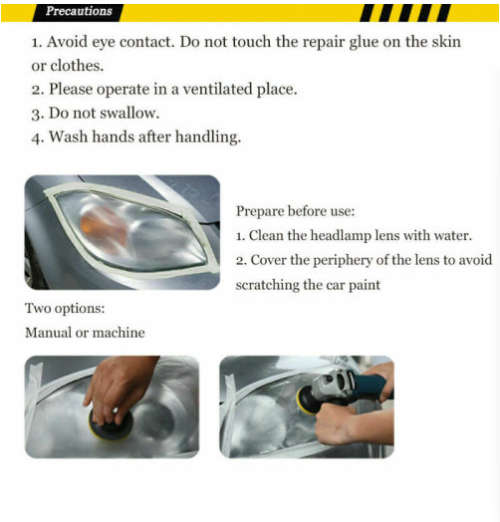 Precautions

1. Avoid eye contact. Do not touch the repair glue on the skin or clothes.
2. Please operate in a ventilated place.
3. Do not swallow.
4. Wash hands after handling.

Prepare before use:
1. Clean the headlamp lens with water.
2. Cover the periphery of the lens to avoid scratching the car paint

Two options:
Manual or machine