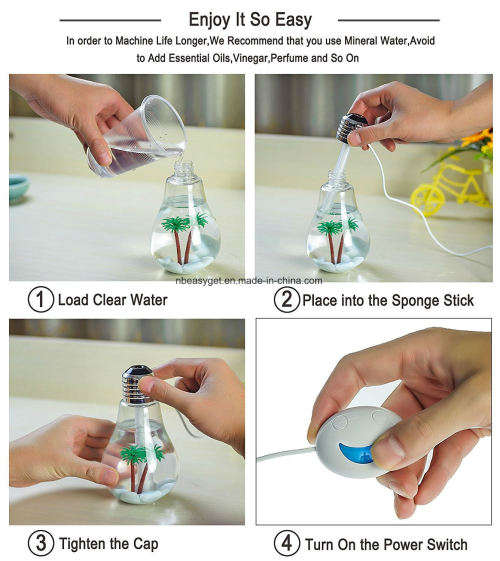 Enjoy It So Easy

In order to Machine Life Longer,We Recommend that you use Mineral Water,Avoid to Add Essential Oils,Vinegar,Perfume and So On

nbeasyget.en.made-in-china.com

1 Load Clear Water

2 Place into the Sponge Stick

3 Tighten the Cap

4 Turn On the Power Switch