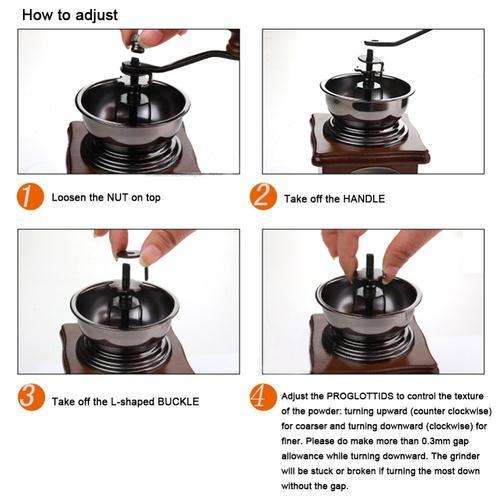 How to adjust

1 Loosen the NUT on top

2 Take off the HANDLE

3 Take off the L-shaped BUCKLE

4 Adjust the PROGLOTTIDS to control the texture of the powder: turning upward (counter clockwise) for coarser and turning downward (clockwise) for finer. Please do make more than 0.3mm gap allowance while turning downward. The grinder will be stuck or broken if turning the most down without the gap.