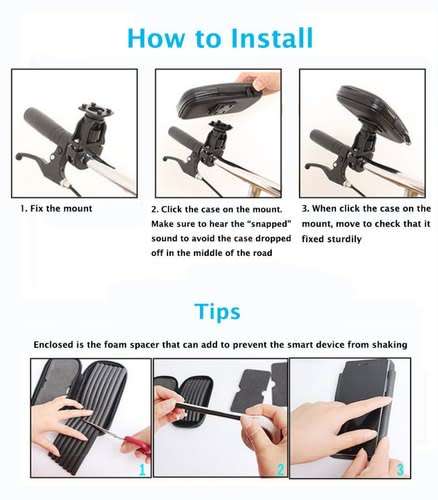 How to Install

1. Fix the mount

2. Click the case on the mount. Make sure to hear the "snapped" sound to avoid the case dropped off in the middle of the road

3. When click the case on the mount, move to check that it fixed sturdily

Tips

Enclosed is the foam spacer that can add to prevent the smart device from shaking

1

2

3