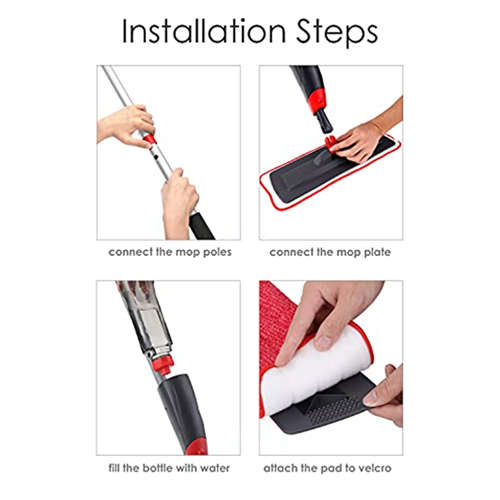 Installation Steps

connect the mop poles

connect the mop plate

fill the bottle with water

attach the pad to velcro