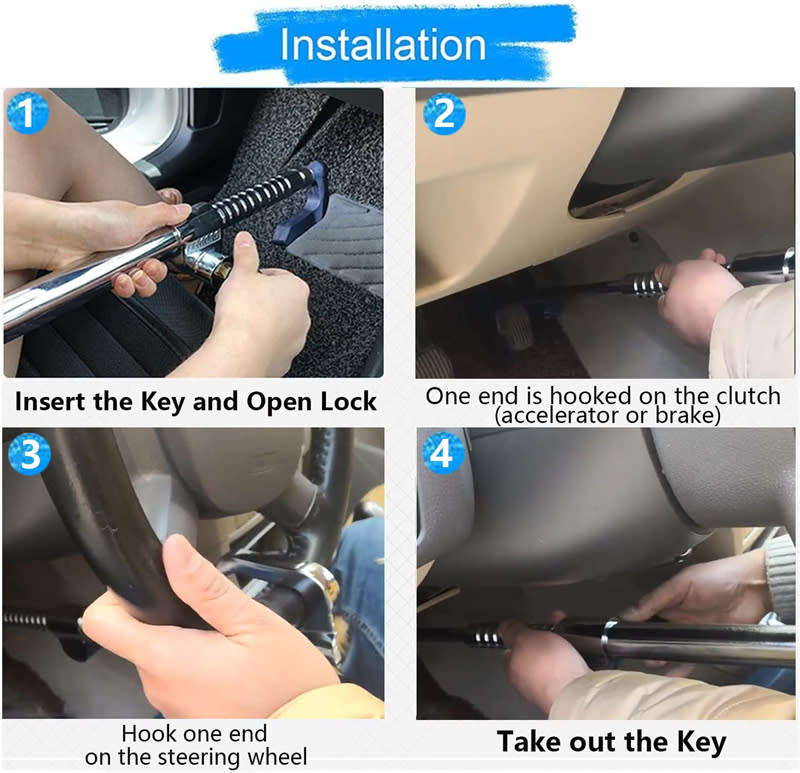 Installation

1

Insert the Key and Open Lock

2

One end is hooked on the clutch (accelerator or brake)

3

Hook one end on the steering wheel

4

Take out the Key