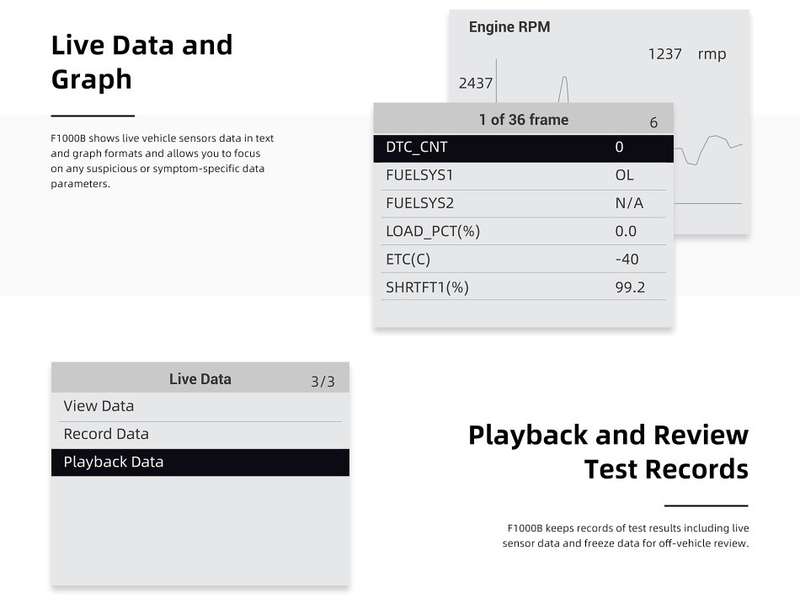 Live Data and Graph

F1000B shows live vehicle sensors data in text and graph formats and allows you to focus on any suspicious or symptom-specific data parameters.

Engine RPM

1237 rmp

2437

1 of 36 frame

6

DTC_CNT 0
FUELSYS1 OL
FUELSYS2 N/A
LOAD_PCT(%) 0.0
ETC(C) -40
SHRTFT1(%) 99.2

Live Data 3/3

View Data
Record Data
Playback Data

Playback and Review Test Records

F1000B keeps records of test results including live sensor data and freeze data for off-vehicle review.