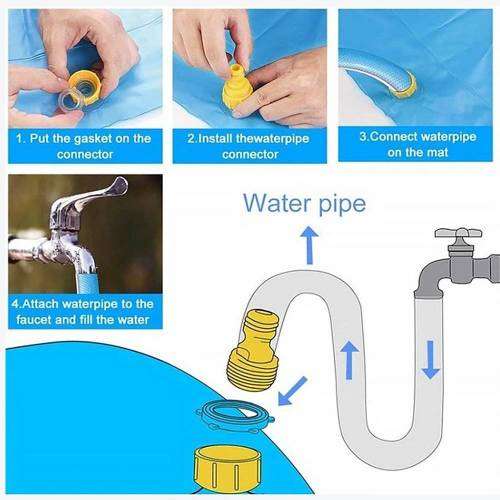 1. Put the gasket on the connector

2.Install thewaterpipe connector

3.Connect waterpipe on the mat

4.Attach waterpipe to the faucet and fill the water

Water pipe