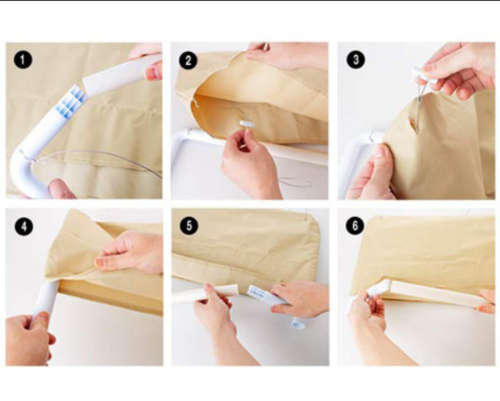 1
2
3
4
5
6