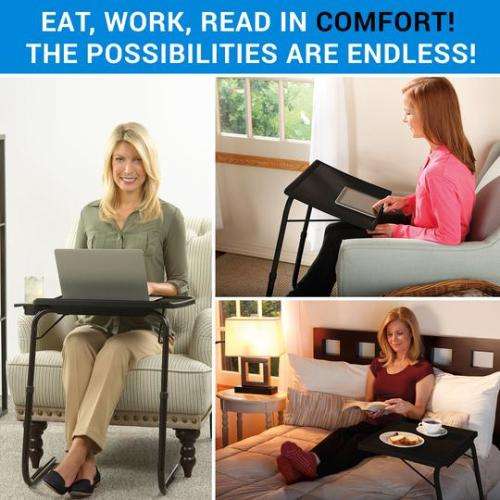 EAT, WORK, READ IN COMFORT!
THE POSSIBILITIES ARE ENDLESS!