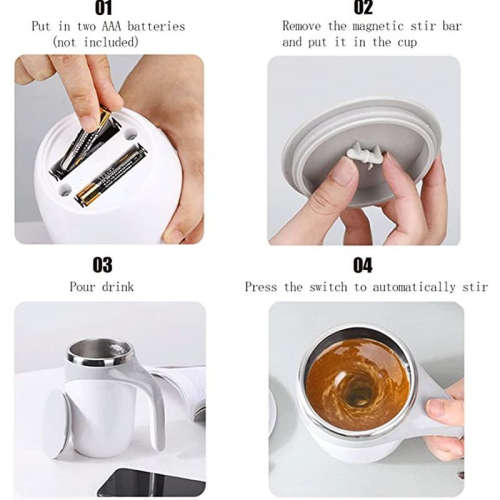 01
Put in two AAA batteries (not included)

02
Remove the magnetic stir bar and put it in the cup

03
Pour drink

04
Press the switch to automatically stir