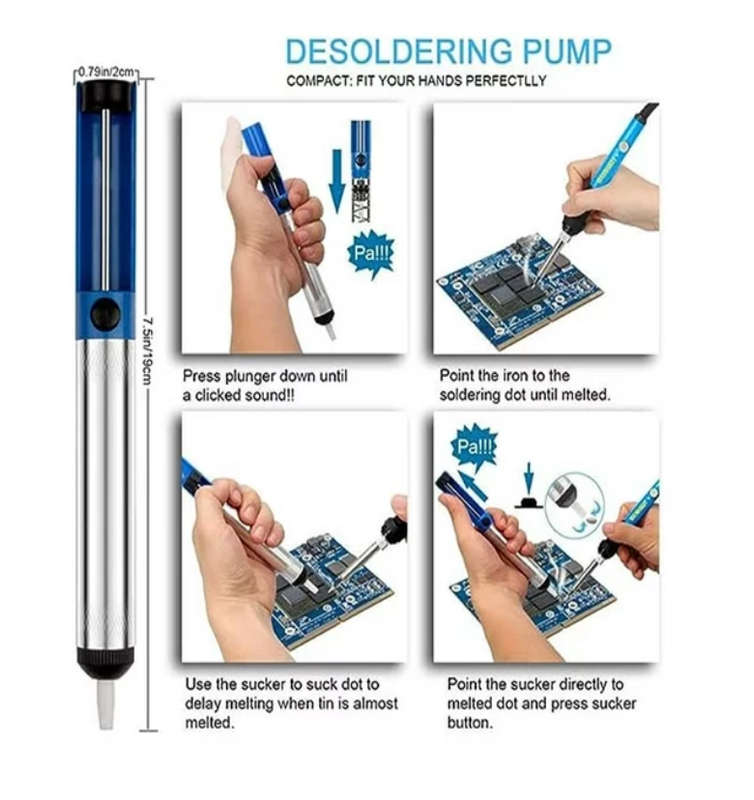 0.79in/2cm

7.5in/19cm

DESOLDERING PUMP

COMPACT: FIT YOUR HANDS PERFECTLLY

Pa!!!

Press plunger down until a clicked sound!!

Point the iron to the soldering dot until melted.

Pa!!!

Use the sucker to suck dot to delay melting when tin is almost melted.

Point the sucker directly to melted dot and press sucker button.