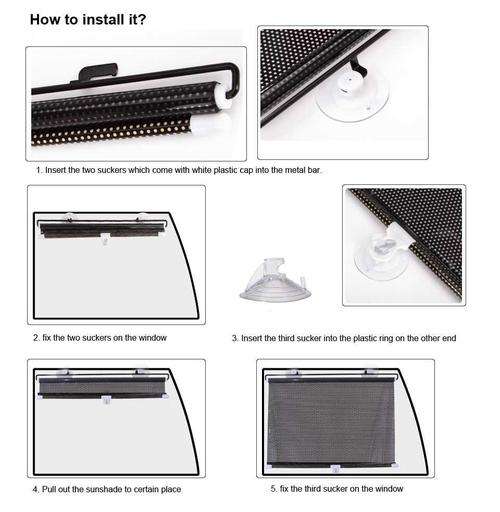 How to install it?

1. Insert the two suckers which come with white plastic cap into the metal bar.

2. fix the two suckers on the window

3. Insert the third sucker into the plastic ring on the other end

4. Pull out the sunshade to certain place

5. fix the third sucker on the window