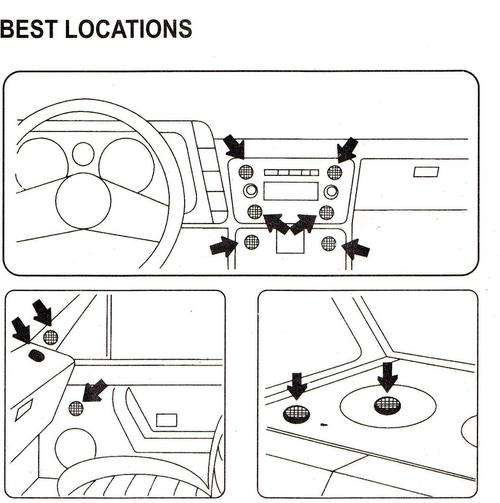 BEST LOCATIONS