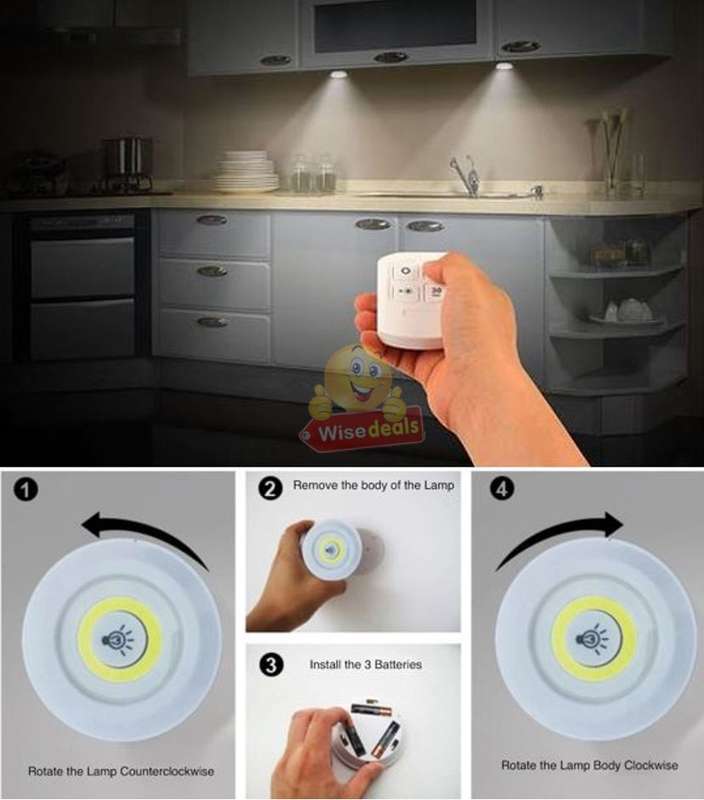 30

Wisedeals

1

Rotate the Lamp Counterclockwise

2 Remove the body of the Lamp

3 Install the 3 Batteries

4

Rotate the Lamp Body Clockwise