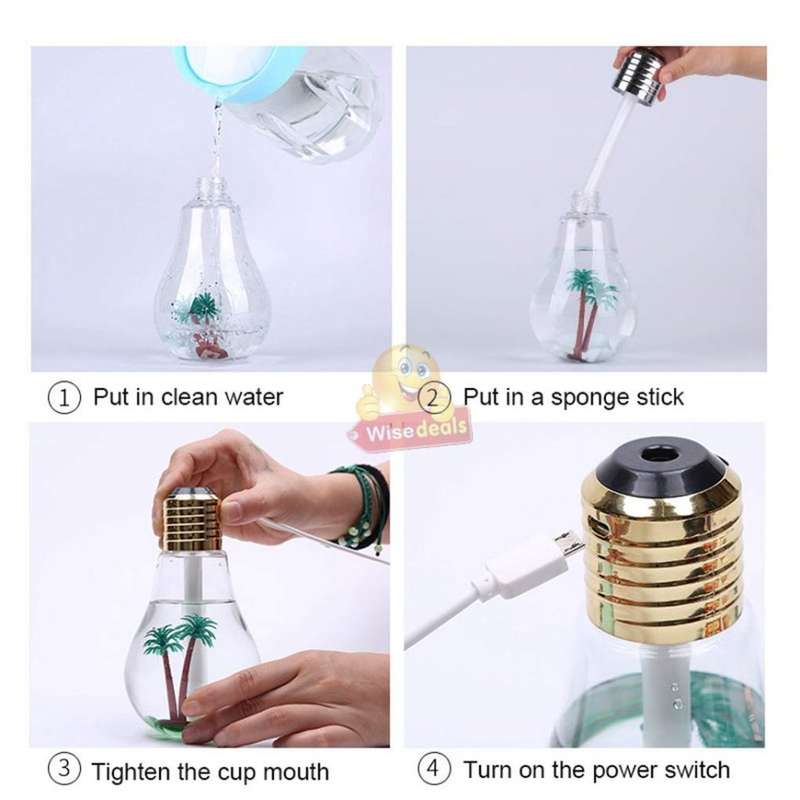 ① Put in clean water

② Put in a sponge stick

Wisedeals

③ Tighten the cup mouth

④ Turn on the power switch