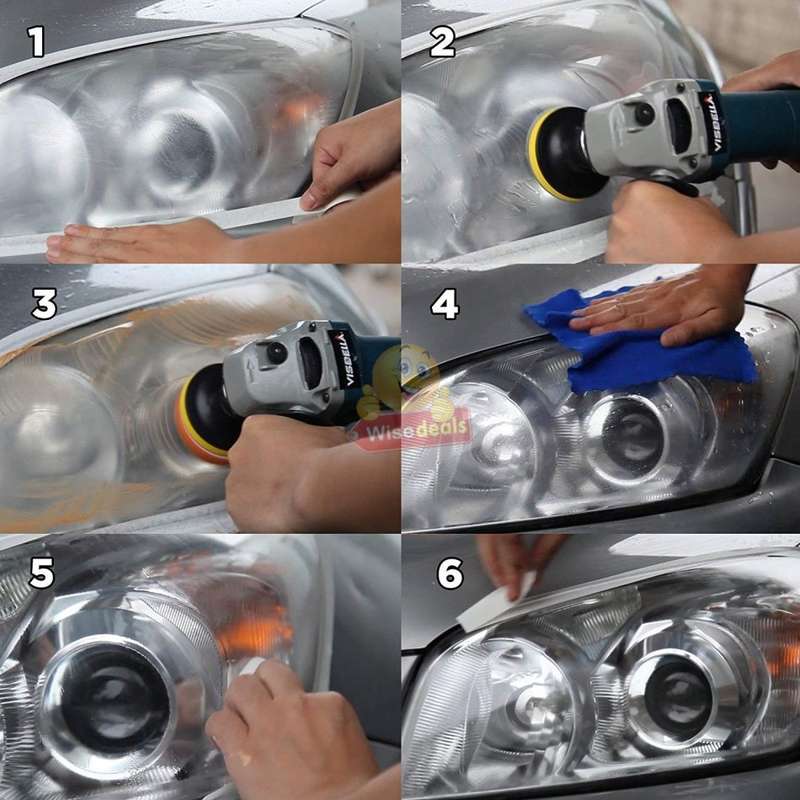 1

2

VISBELLA

3

VISBELLA

Wisedeals

4

5

6