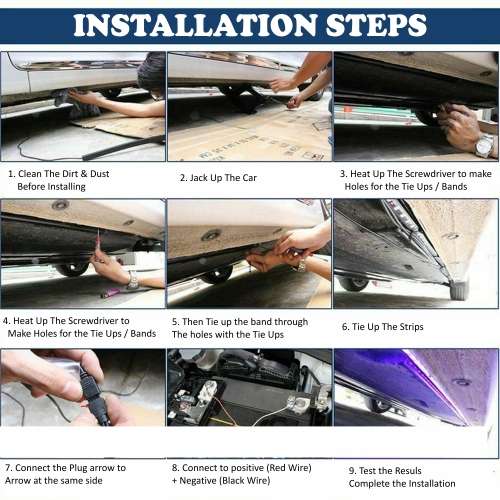 INSTALLATION STEPS

1. Clean The Dirt & Dust Before Installing

2. Jack Up The Car

3. Heat Up The Screwdriver to make Holes for the Tie Ups / Bands

4. Heat Up The Screwdriver to Make Holes for the Tie Ups / Bands

5. Then Tie up the band through The holes with the Tie Ups

6. Tie Up The Strips

7. Connect the Plug arrow to Arrow at the same side

8. Connect to positive (Red Wire) + Negative (Black Wire)

9. Test the Resuls Complete the Installation