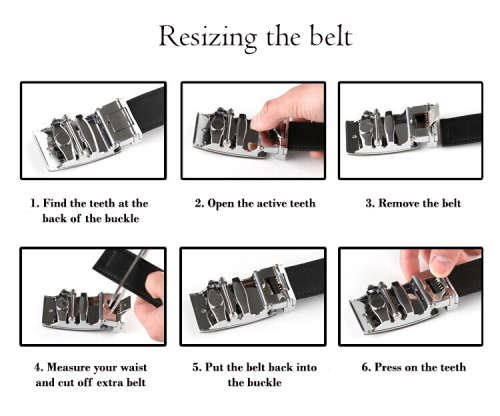 Resizing the belt

1. Find the teeth at the back of the buckle

2. Open the active teeth

3. Remove the belt

4. Measure your waist and cut off extra belt

5. Put the belt back into the buckle

6. Press on the teeth