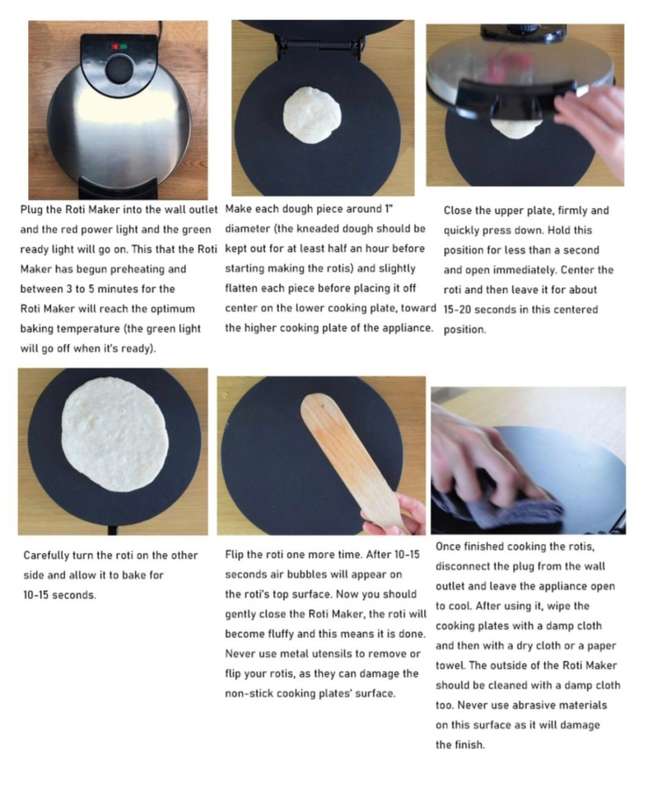 Plug the Roti Maker into the wall outlet and the red power light and the green ready light will go on. This that the Roti Maker has begun preheating and between 3 to 5 minutes for the Roti Maker will reach the optimum baking temperature (the green light will go off when it's ready).

Make each dough piece around 1" diameter (the kneaded dough should be kept out for at least half an hour before starting making the rotis) and slightly flatten each piece before placing it off center on the lower cooking plate, toward the higher cooking plate of the appliance.

Close the upper plate, firmly and quickly press down. Hold this position for less than a second and open immediately. Center the roti and then leave it for about 15-20 seconds in this centered position.

Carefully turn the roti on the other side and allow it to bake for 10-15 seconds.

Flip the roti one more time. After 10-15 seconds air bubbles will appear on the roti's top surface. Now you should gently close the Roti Maker, the roti will become fluffy and this means it is done. Never use metal utensils to remove or flip your rotis, as they can damage the non-stick cooking plates' surface.

Once finished cooking the rotis, disconnect the plug from the wall outlet and leave the appliance open to cool. After using it, wipe the cooking plates with a damp cloth and then with a dry cloth or a paper towel. The outside of the Roti Maker should be cleaned with a damp cloth too. Never use abrasive materials on this surface as it will damage the finish.